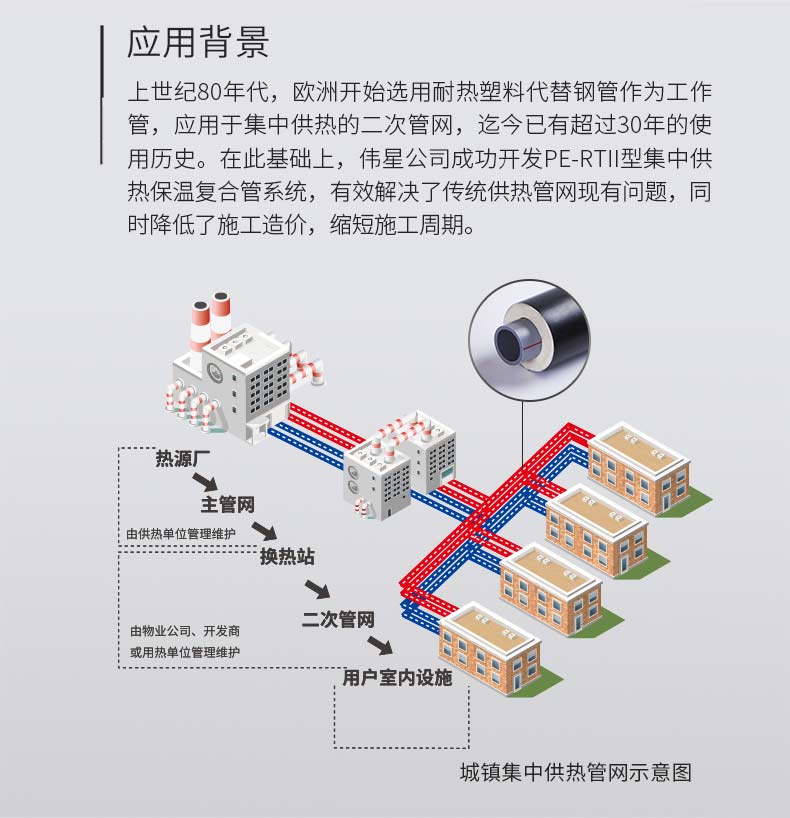 应用背景

上世纪80年代，欧洲开始选用耐热塑料代替钢管作为工作管，应用于集中供热的二次管网，迄今已有超过30年的使用历史。在此基础上，伟星公司成功开发PE-RTII型集中供热保温复合管系统，有效解决了传统供热管网现有问题，同时降低了施工造价，缩短施工周期。

热源厂
主管网
由供热单位管理维护
换热站
二次管网
由物业公司、开发商或用热单位管理维护
用户室内设施

城镇集中供热管网示意图